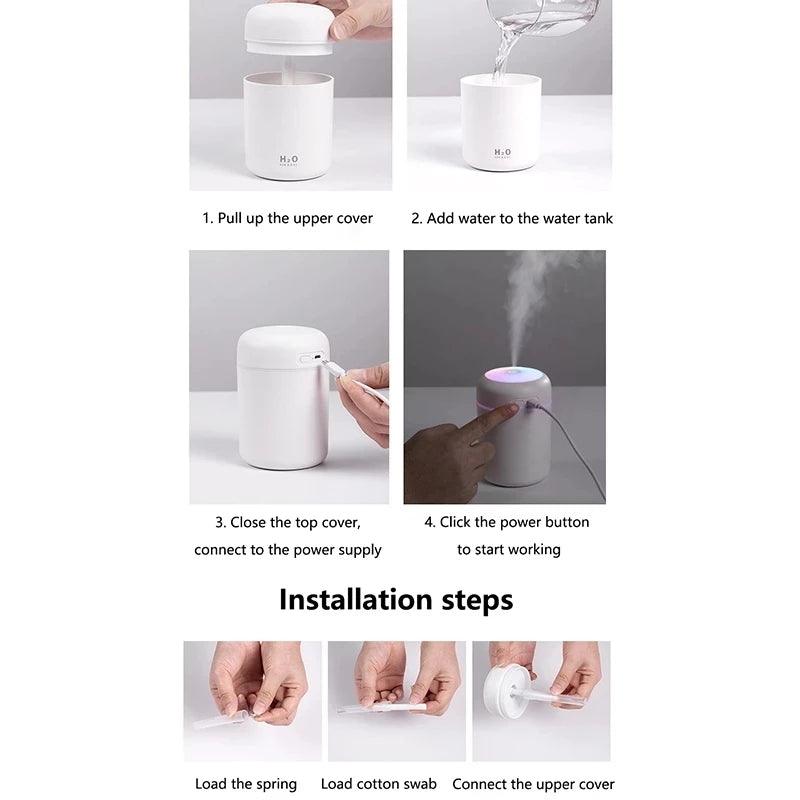 $H_2O$

$H_2O$

1. Pull up the upper cover

2. Add water to the water tank

3. Close the top cover, connect to the power supply

4. Click the power button to start working

Installation steps

Load the spring

Load cotton swab

Connect the upper cover